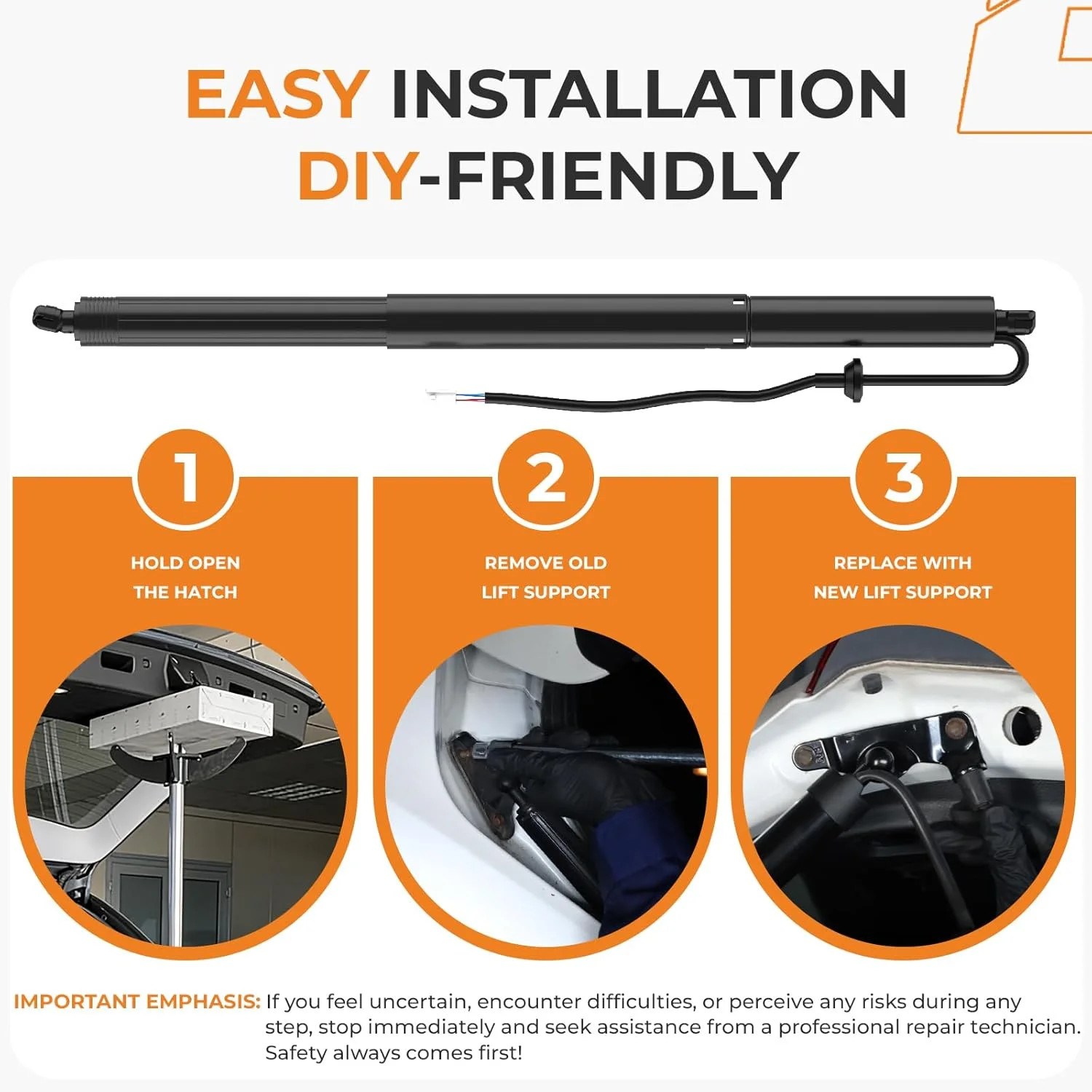 EASY INSTALLATION
DIY-FRIENDLY

1
HOLD OPEN THE HATCH

2
REMOVE OLD LIFT SUPPORT

3
REPLACE WITH NEW LIFT SUPPORT

IMPORTANT EMPHASIS: If you feel uncertain, encounter difficulties, or perceive any risks during any step, stop immediately and seek assistance from a professional repair technician. Safety always comes first!