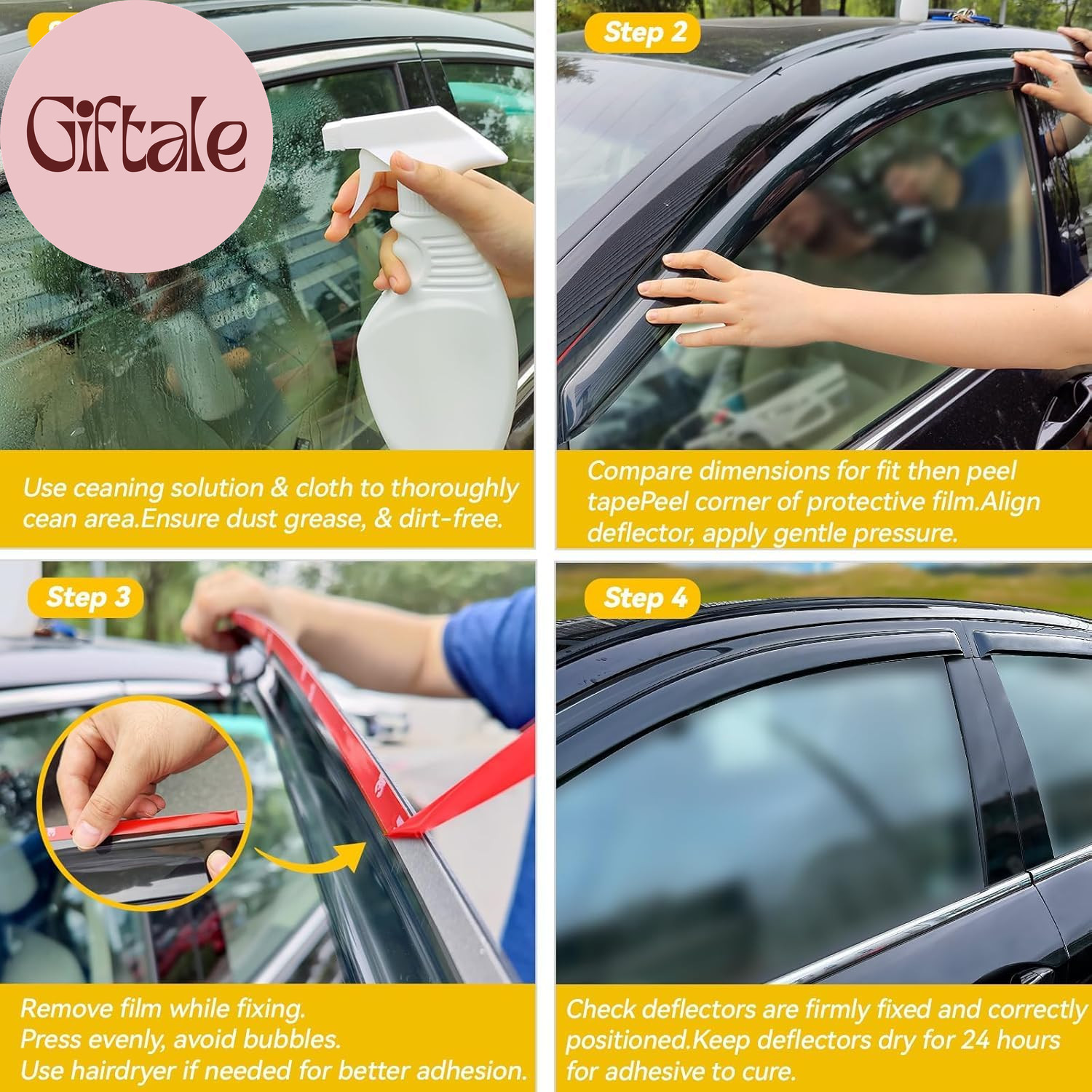 Giftale

Use ceaning solution & cloth to thoroughly cean area.Ensure dust grease, & dirt-free.

Step 2

Compare dimensions for fit then peel tapePeel corner of protective film.Align deflector, apply gentle pressure.

Step 3

Remove film while fixing.
Press evenly, avoid bubbles.
Use hairdryer if needed for better adhesion.

Step 4

Check deflectors are firmly fixed and correctly positioned.Keep deflectors dry for 24 hours for adhesive to cure.