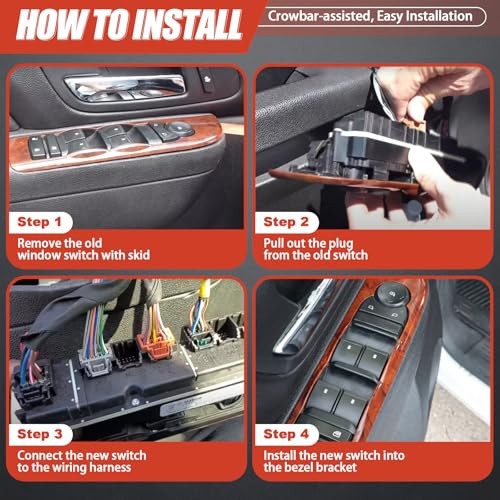 HOW TO INSTALL

Crowbar-assisted, Easy Installation

Step 1
Remove the old window switch with skid

Step 2
Pull out the plug from the old switch

Step 3
Connect the new switch to the wiring harness

Step 4
Install the new switch into the bezel bracket