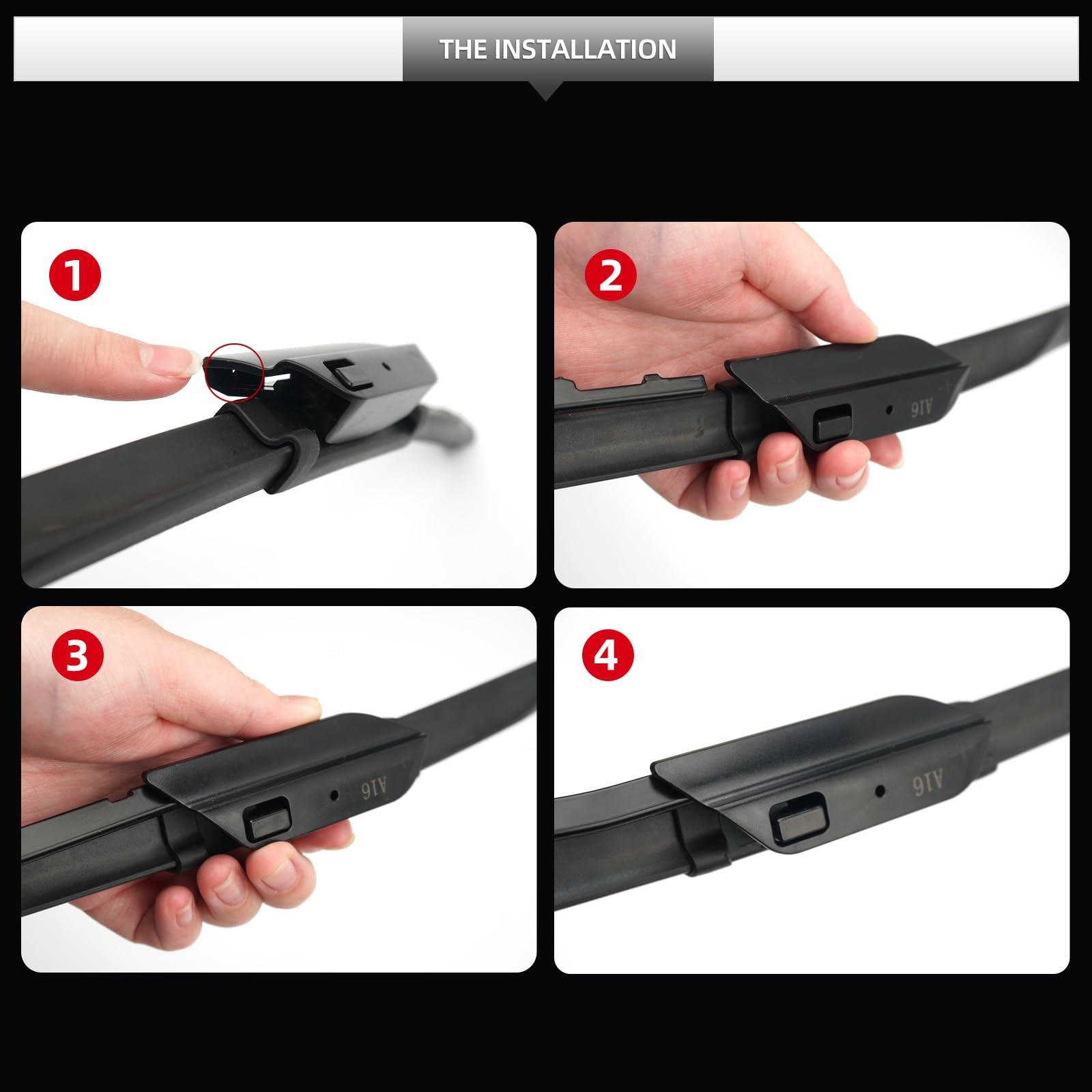 THE INSTALLATION

1

2

A16

3

A16

4

A16