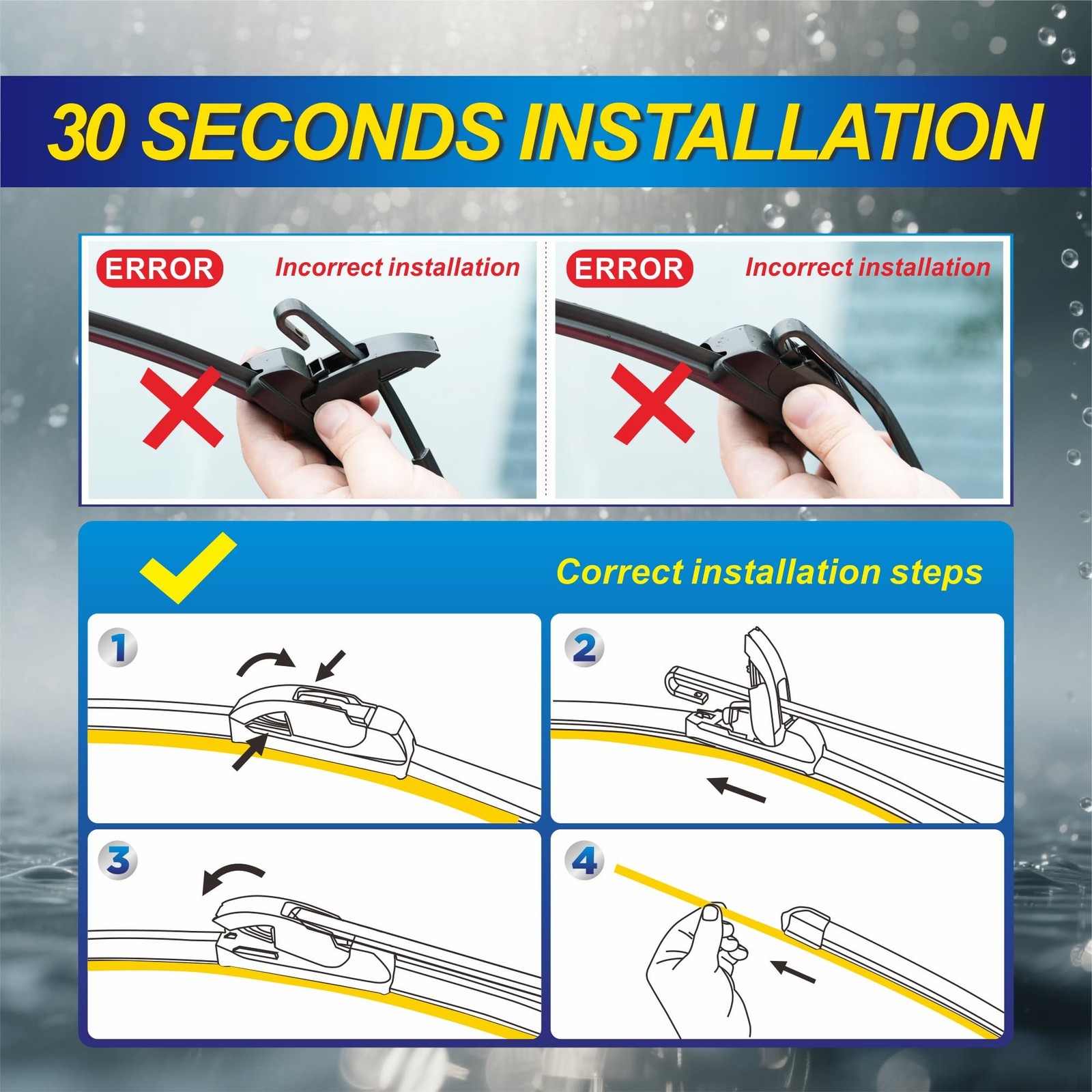 30 SECONDS INSTALLATION

ERROR Incorrect installation

ERROR Incorrect installation

Correct installation steps

1

2

3

4