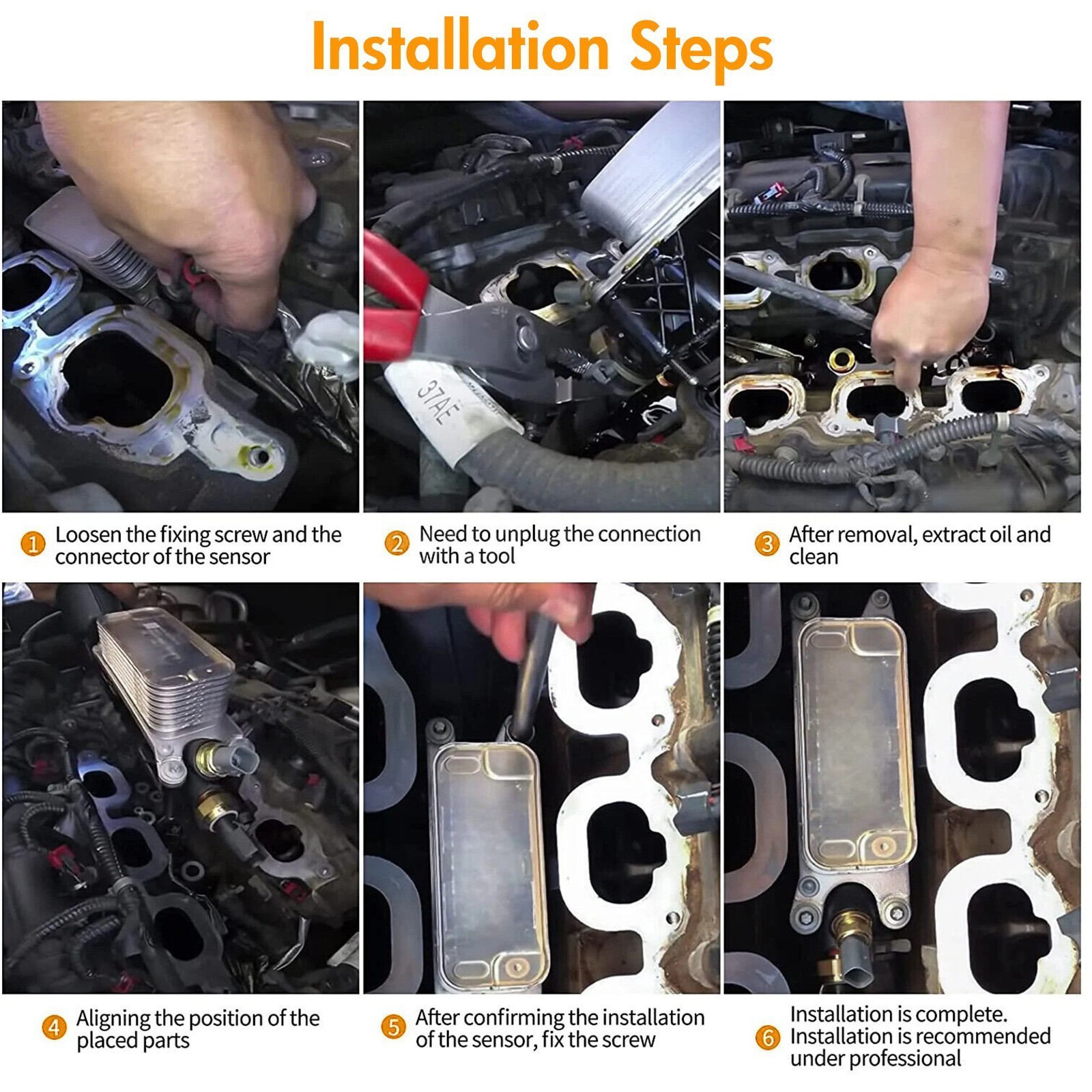 Installation Steps

37AE

1 Loosen the fixing screw and the connector of the sensor

2 Need to unplug the connection with a tool

3 After removal, extract oil and clean

4 Aligning the position of the placed parts

5 After confirming the installation of the sensor, fix the screw

6 Installation is complete. Installation is recommended under professional