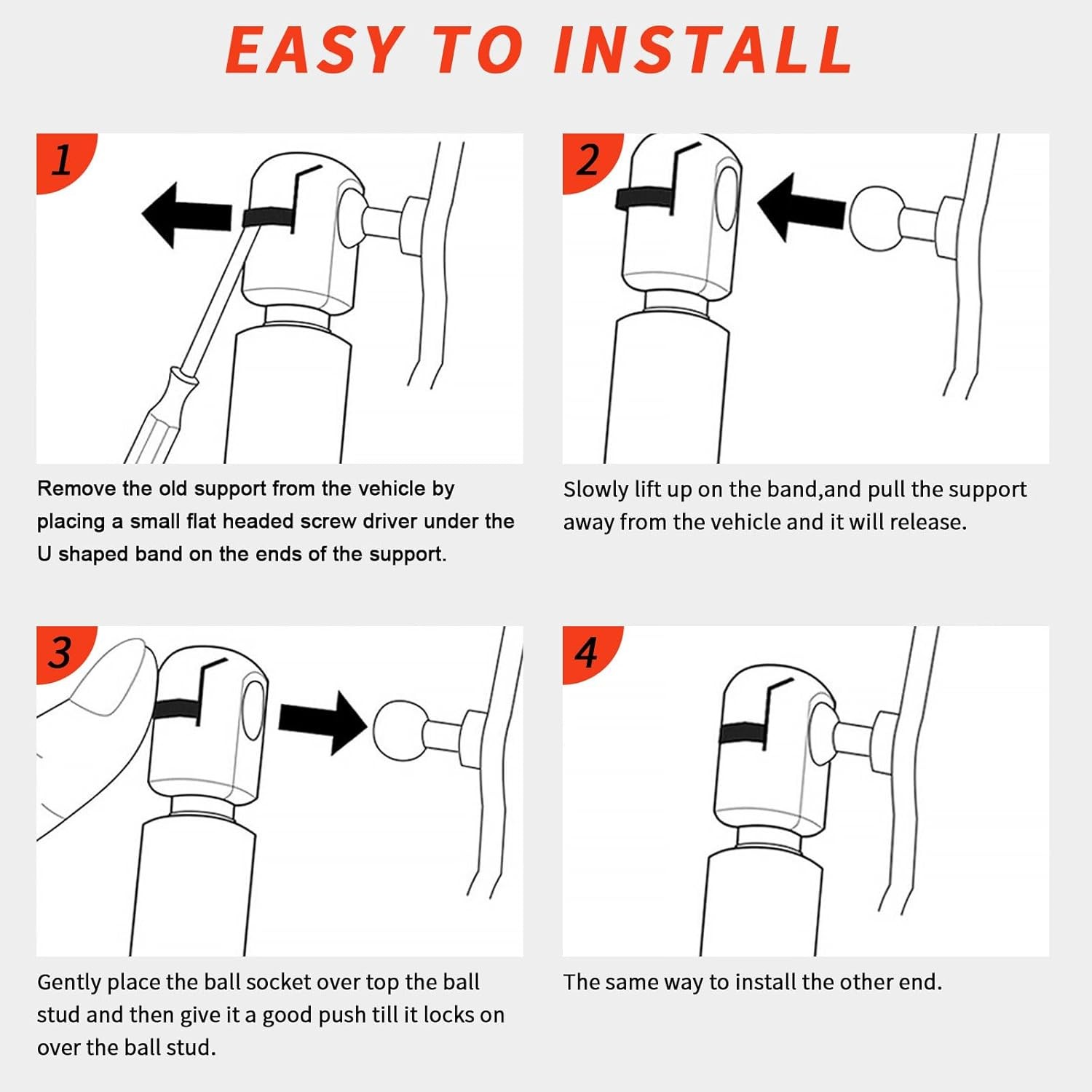 EASY TO INSTALL

1

Remove the old support from the vehicle by placing a small flat headed screw driver under the U shaped band on the ends of the support.

2

Slowly lift up on the band,and pull the support away from the vehicle and it will release.

3

Gently place the ball socket over top the ball stud and then give it a good push till it locks on over the ball stud.

4

The same way to install the other end.