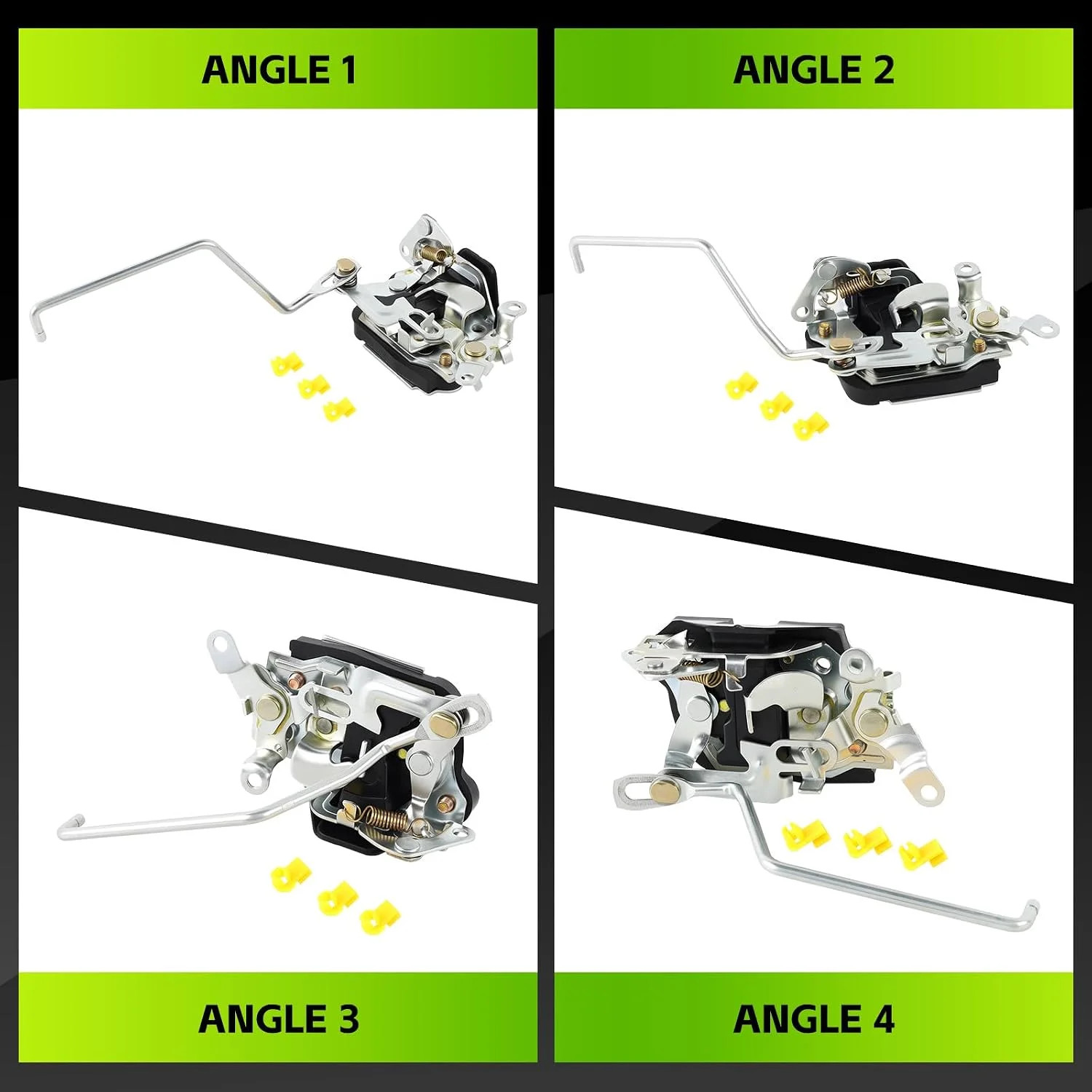 ANGLE 1

ANGLE 2

ANGLE 3

ANGLE 4